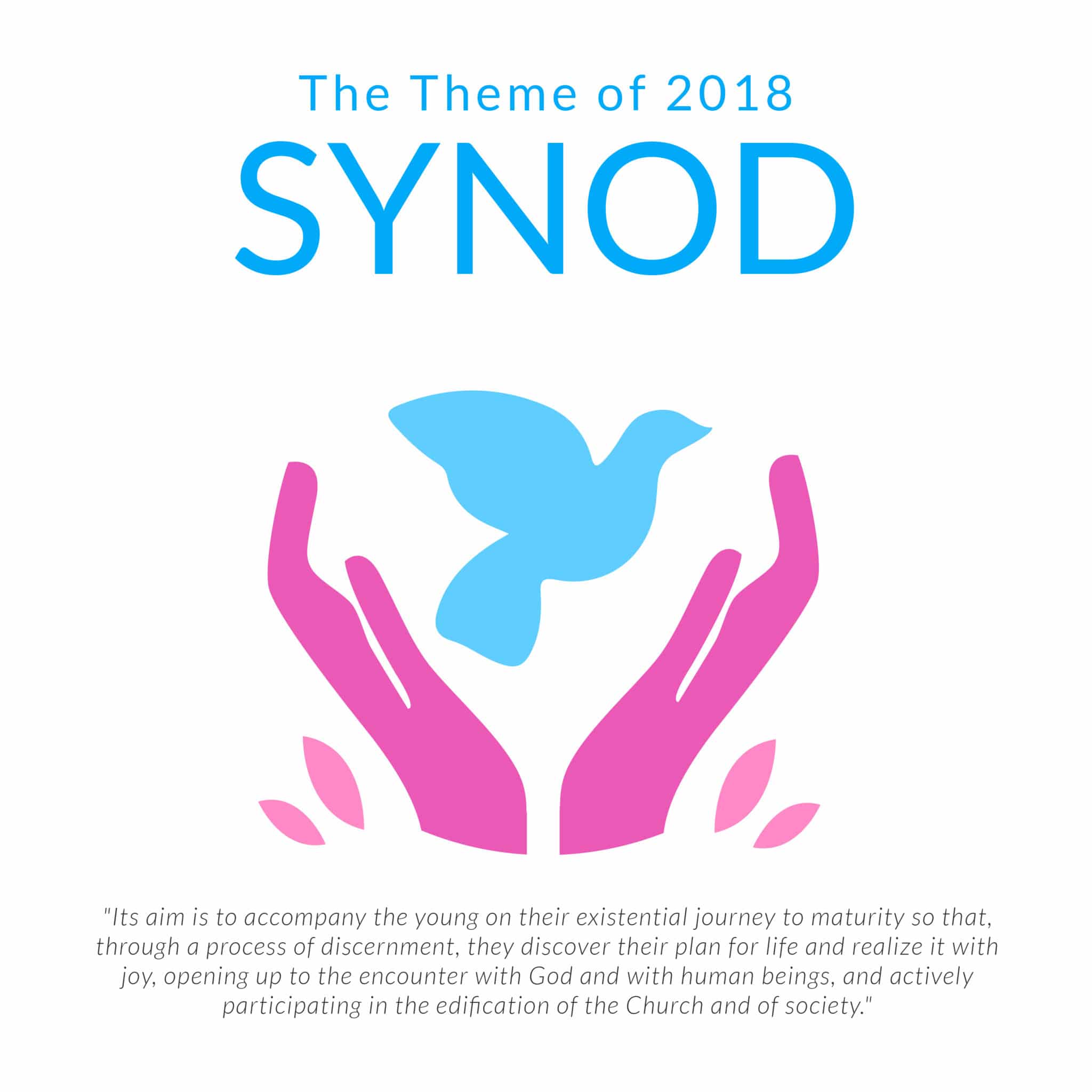 The Theme of 2018
SYNOD

"Its aim is to accompany the young on their existential journey to maturity so that, through a process of discernment, they discover their plan for life and realize it with joy, opening up to the encounter with God and with human beings, and actively participating in the edification of the Church and of society."