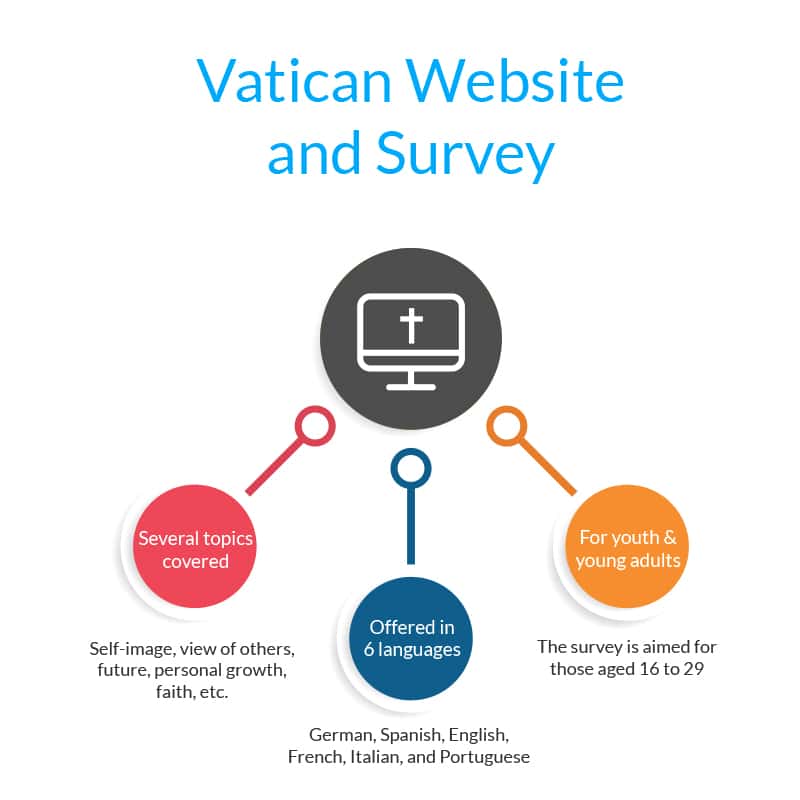 Vatican Website and Survey

Several topics covered

Self-image, view of others, future, personal growth, faith, etc.

Offered in 6 languages

German, Spanish, English, French, Italian, and Portuguese

For youth & young adults

The survey is aimed for those aged 16 to 29