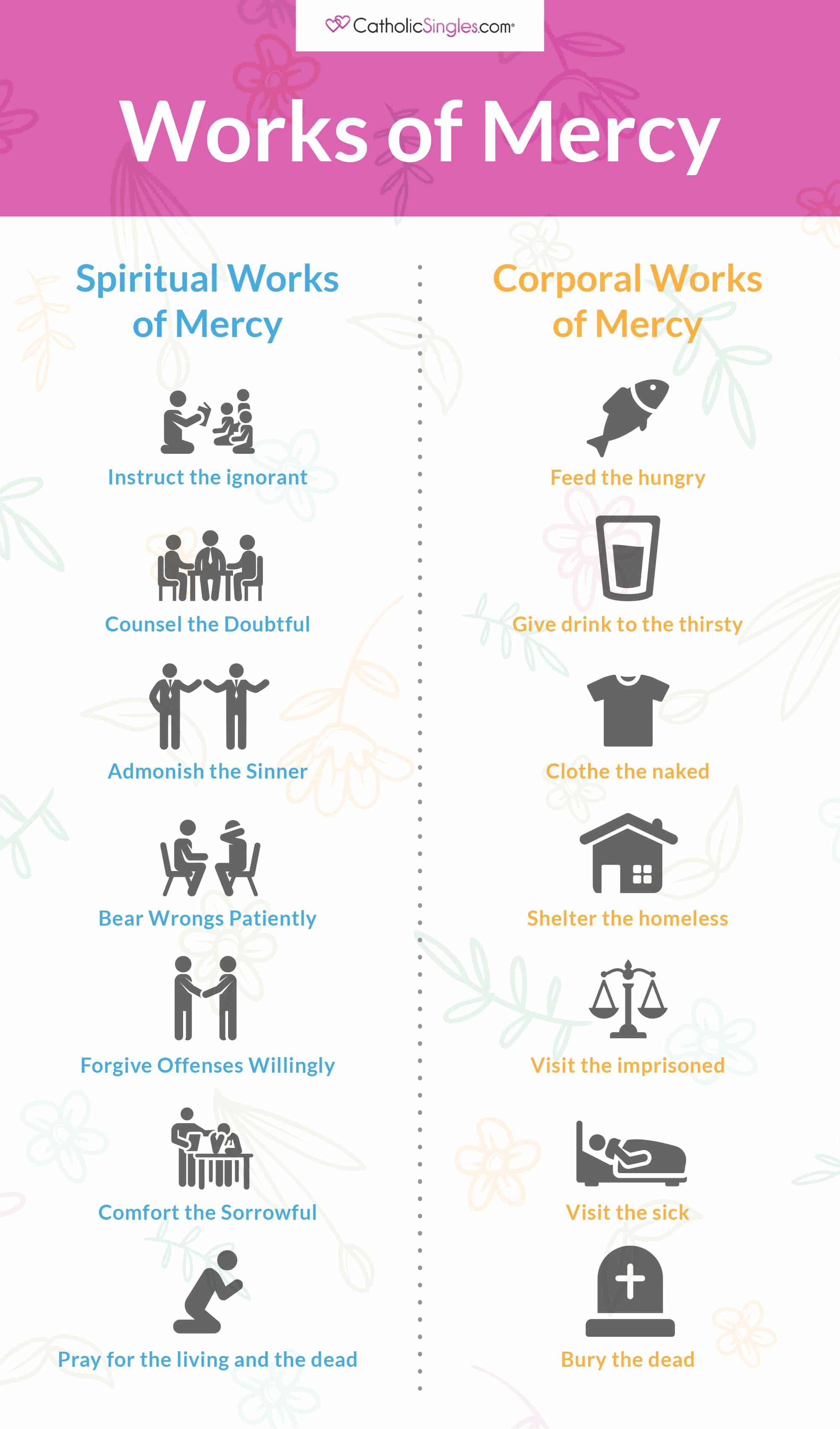 CatholicSingles.com

Works of Mercy

Spiritual Works of Mercy

Instruct the ignorant

Counsel the Doubtful

Admonish the Sinner

Bear Wrongs Patiently

Forgive Offenses Willingly

Comfort the Sorrowful

Pray for the living and the dead

Corporal Works of Mercy

Feed the hungry

Give drink to the thirsty

Clothe the naked

Shelter the homeless

Visit the imprisoned

Visit the sick

Bury the dead